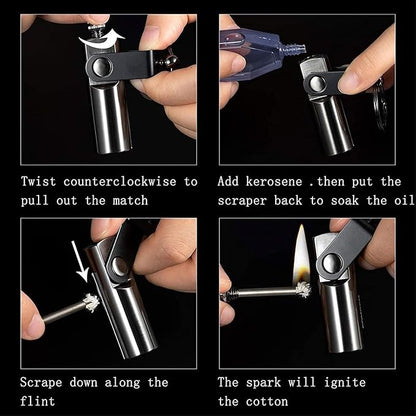 Twist counterclockwise to pull out the match

Add kerosene .then put the scraper back to soak the oil

Scrape down along the flint

The spark will ignite the cotton