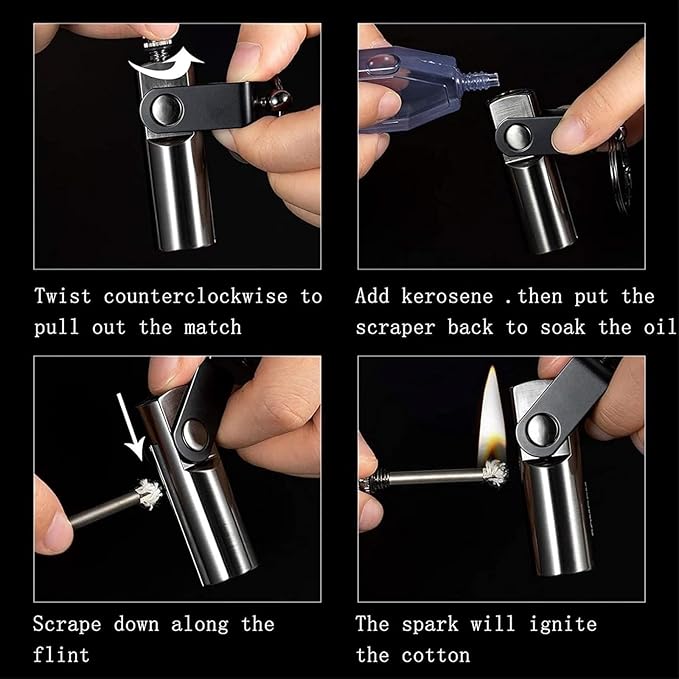 Twist counterclockwise to pull out the match

Add kerosene .then put the scraper back to soak the oil

Scrape down along the flint

The spark will ignite the cotton