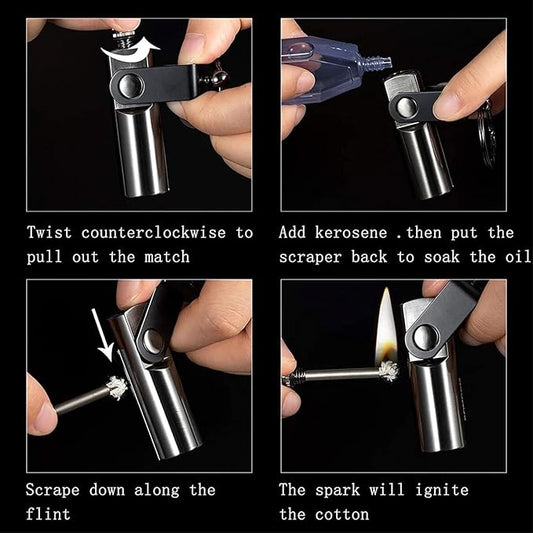 Twist counterclockwise to pull out the match

Add kerosene .then put the scraper back to soak the oil

Scrape down along the flint

The spark will ignite the cotton